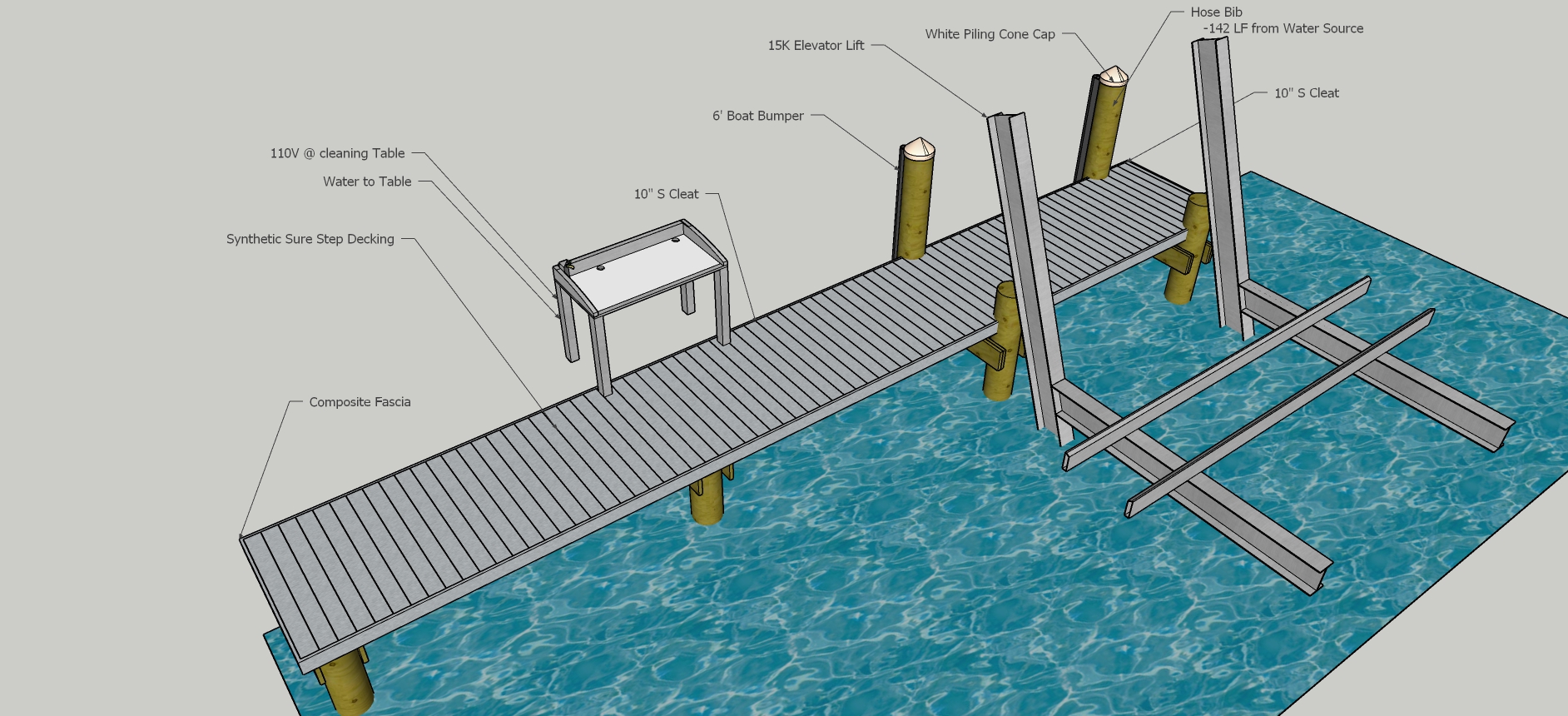 Hose Bib
-142 LF from Water Source

White Piling Cone Cap

15K Elevator Lift

10" S Cleat

6' Boat Bumper

110V @ cleaning Table

Water to Table

10" S Cleat

Synthetic Sure Step Decking

Composite Fascia